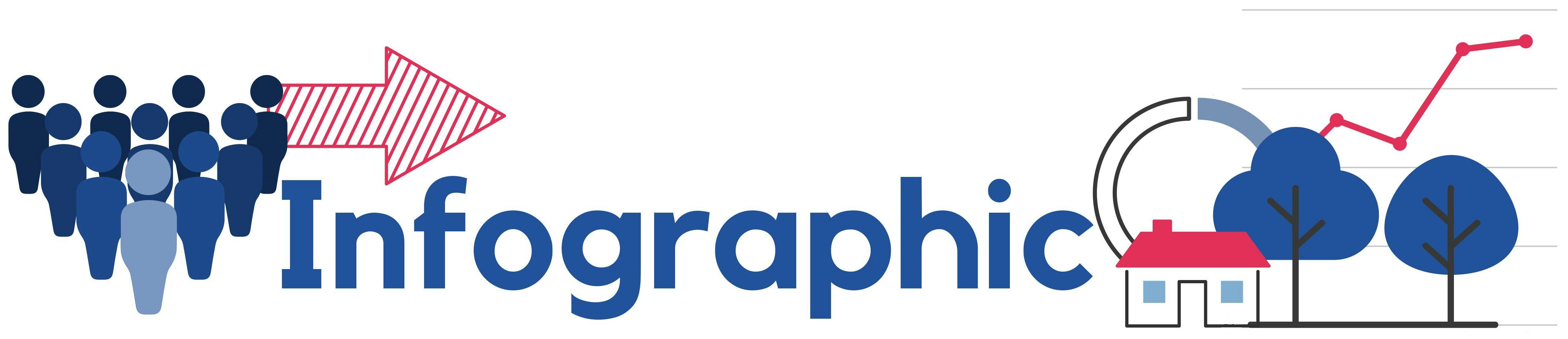 Infographic